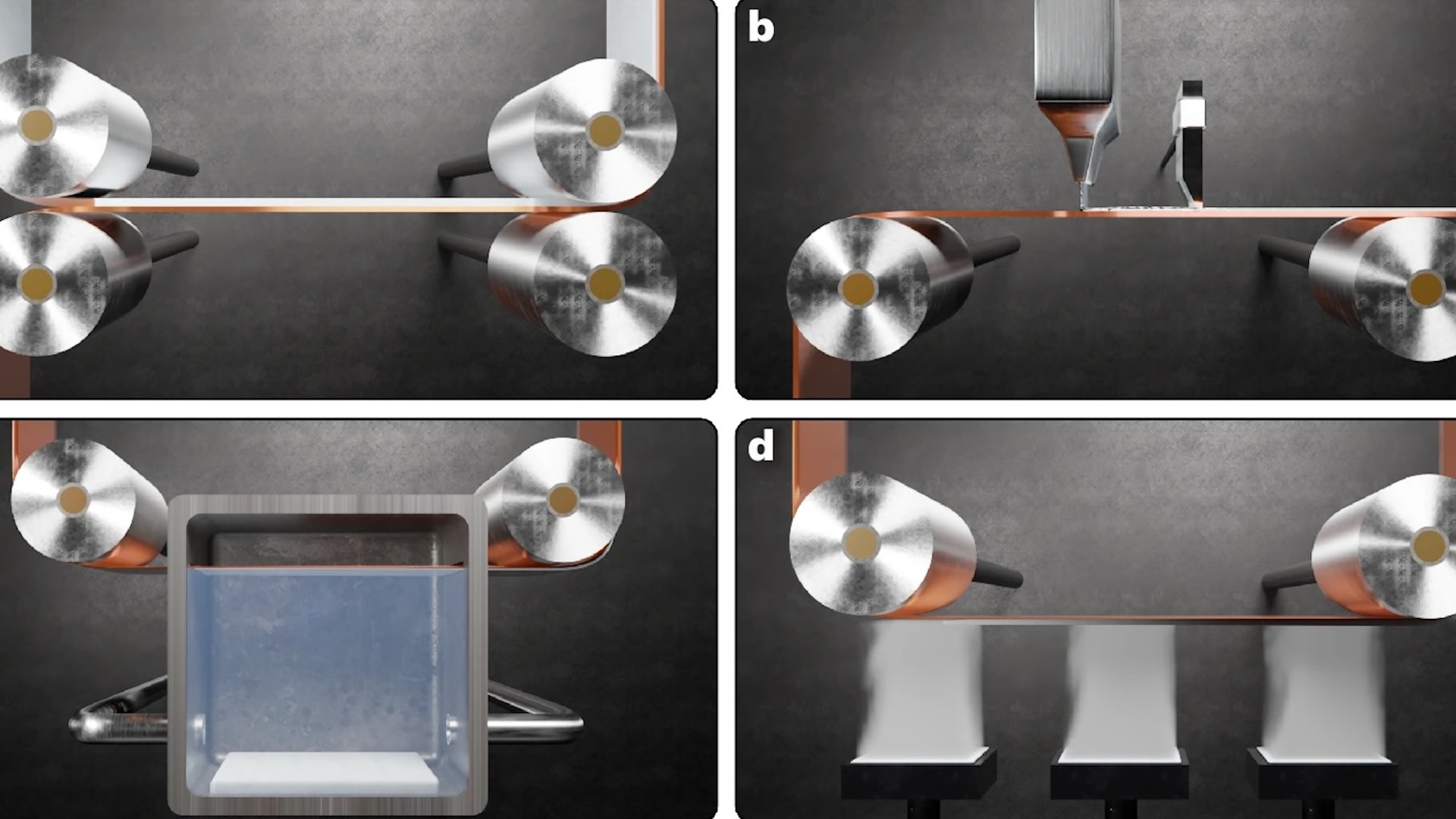 b

d