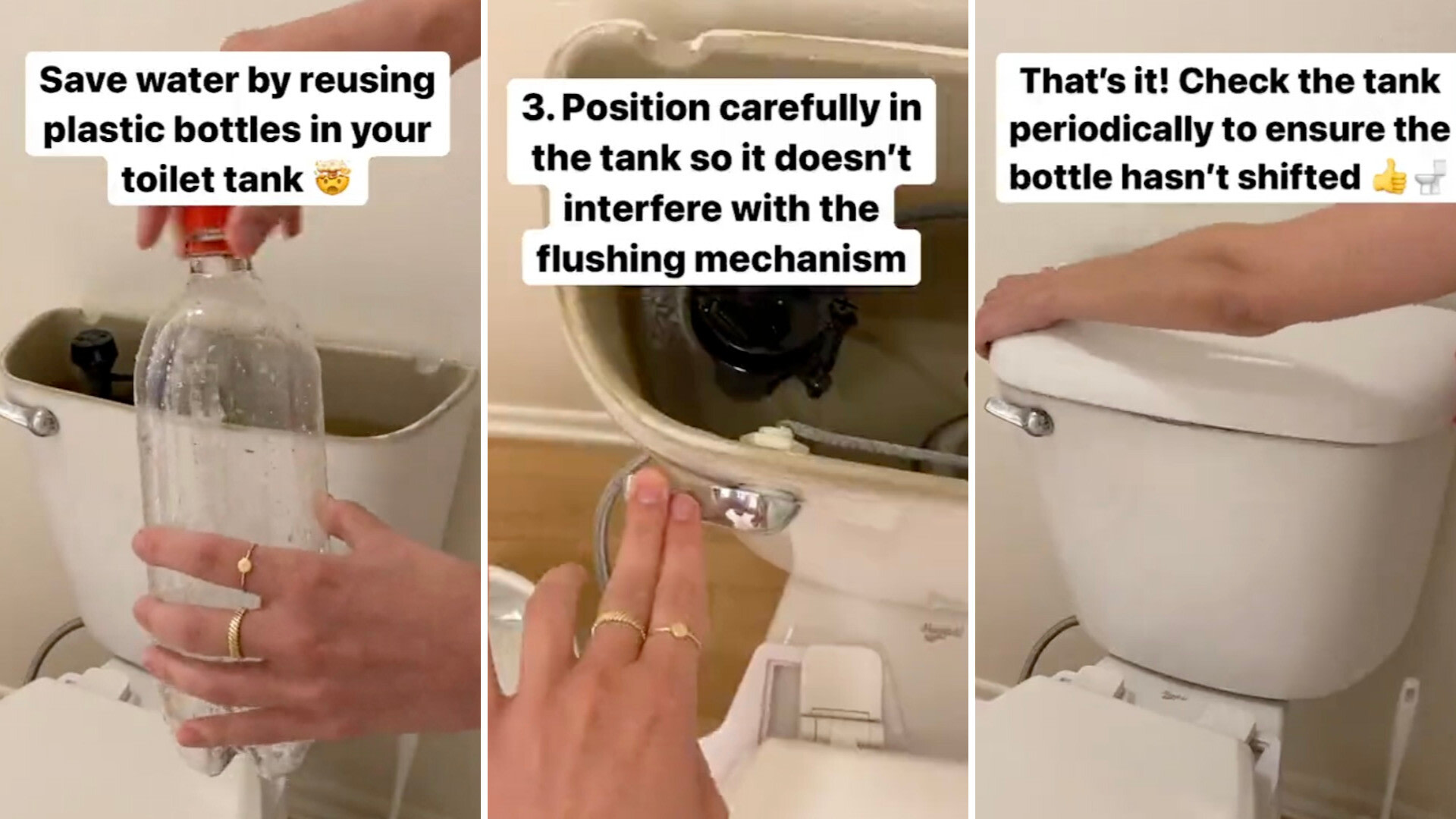 Save water by reusing plastic bottles in your toilet tank 🤯

3. Position carefully in the tank so it doesn't interfere with the flushing mechanism

That's it! Check the tank periodically to ensure the bottle hasn't shifted 👍🚽