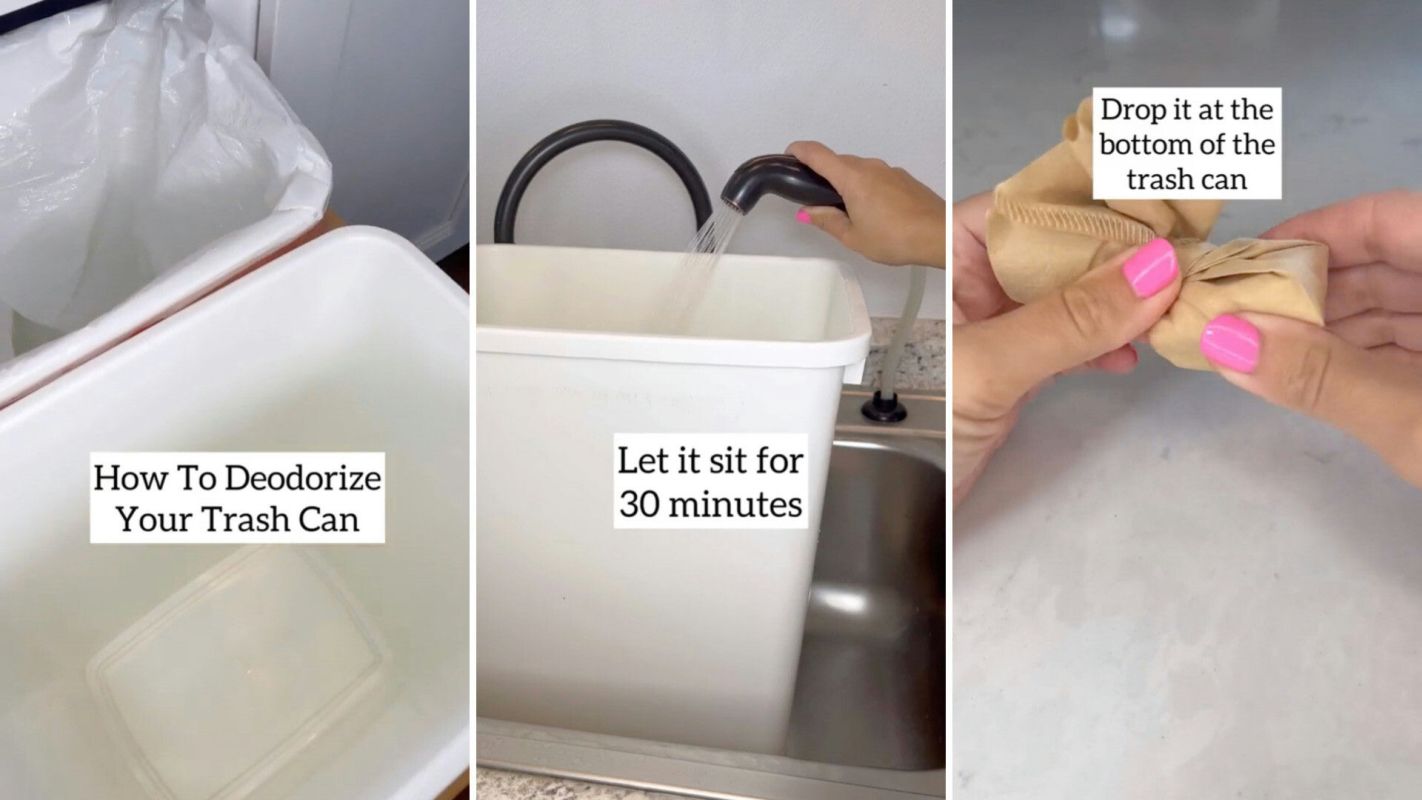 How To Deodorize Your Trash Can

Let it sit for 30 minutes

Drop it at the bottom of the trash can