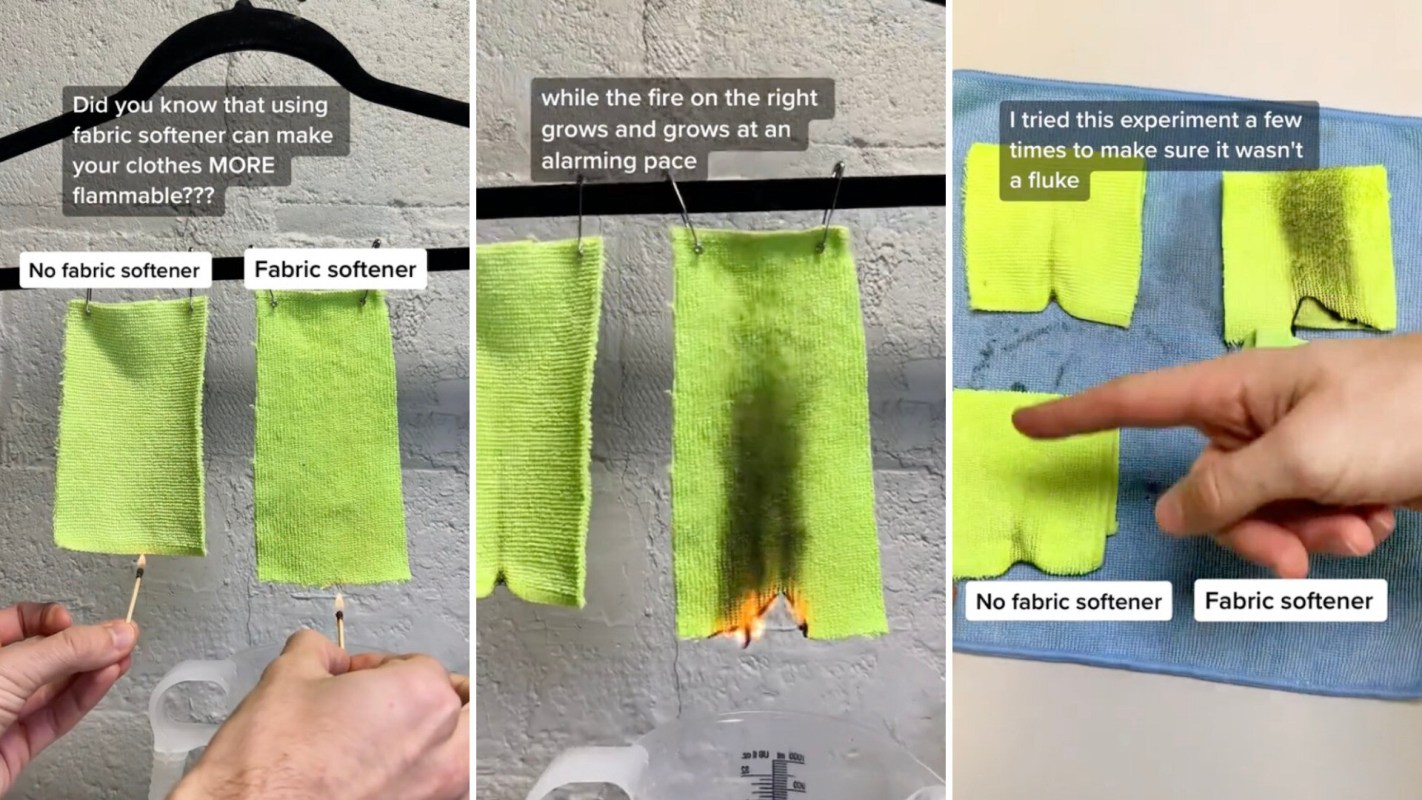 Did you know that using fabric softener can make your clothes MORE flammable???

No fabric softener

Fabric softener

while the fire on the right grows and grows at an alarming pace

I tried this experiment a few times to make sure it wasn't a fluke

No fabric softener

Fabric softener