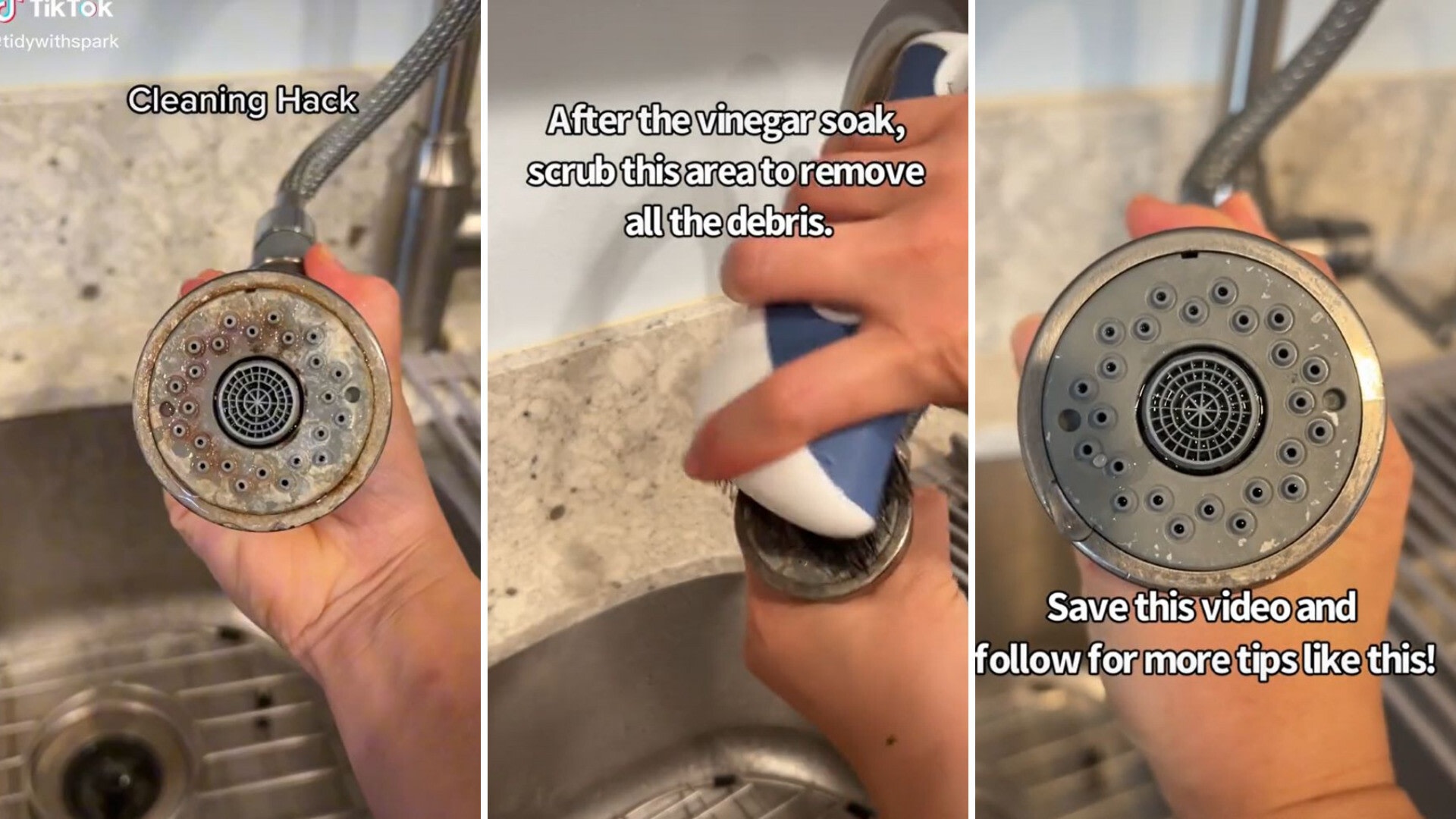 TikTok
@tidywithspark

Cleaning Hack

After the vinegar soak, scrub this area to remove all the debris.

Save this video and follow for more tips like this!